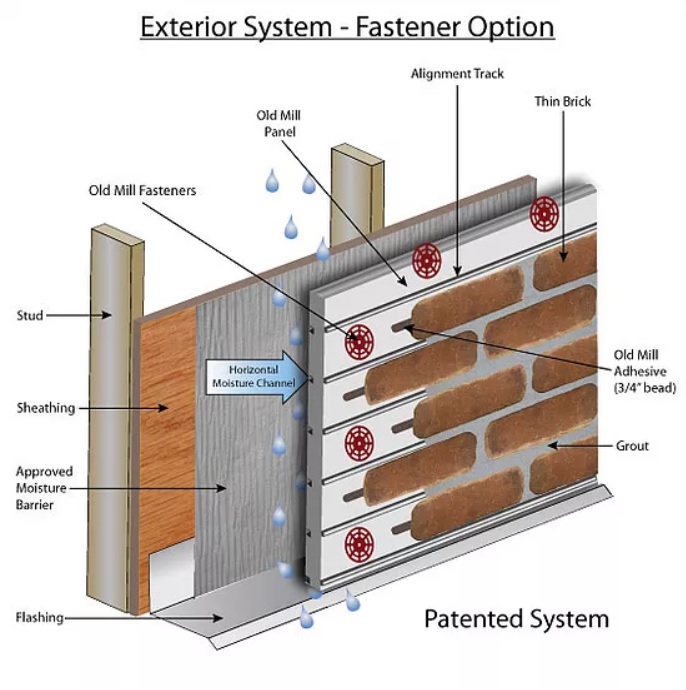 Exterior System - Fastener Option

Alignment Track

Thin Brick

Old Mill Panel

Old Mill Fasteners

Stud

Horizontal Moisture Channel

Old Mill Adhesive (3/4" bead)

Sheathing

Grout

Approved Moisture Barrier

Flashing

Patented System